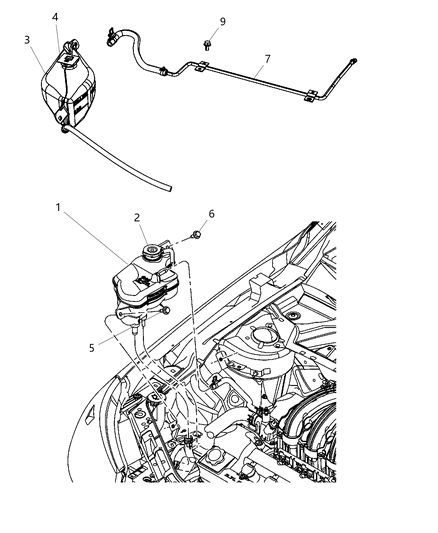 4
3
9
7
1
2
6
5