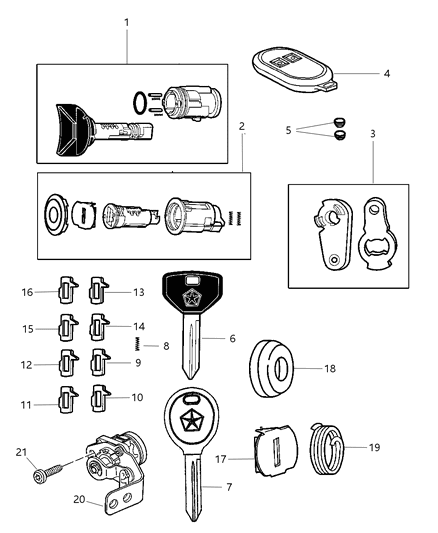 1
4
2
5
3
16
13
15
14
8
6
12
9
18
11
10
21
17
19
20
7