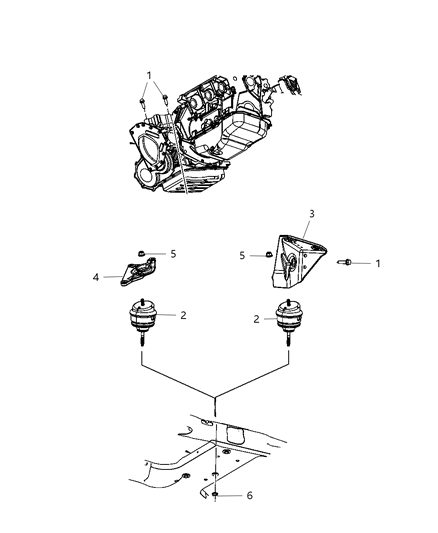 1
3
5
5
1
4
2
2
6