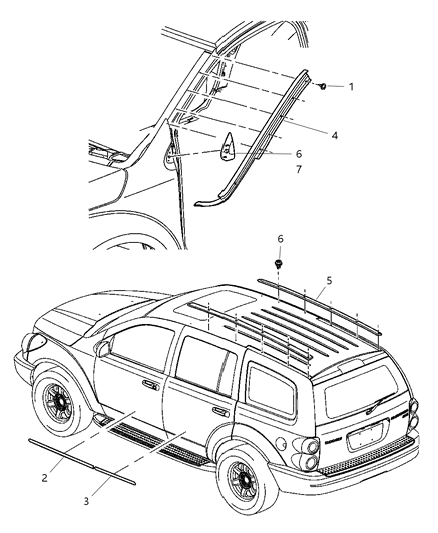 1
4
6
7
6
5
2
3