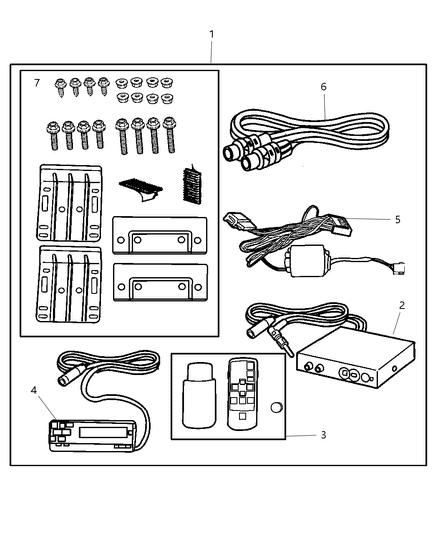 1
7
6
5
2
4
3