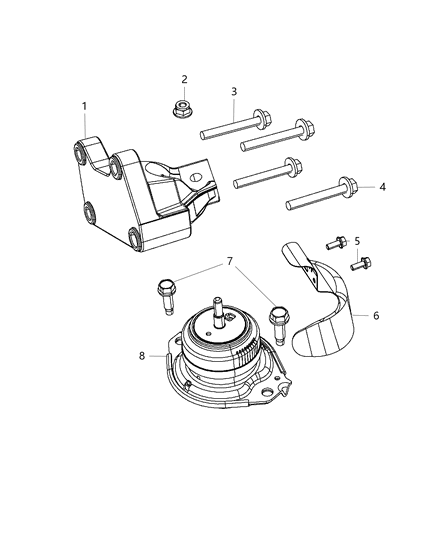 1
2
3
4
5
6
7
8