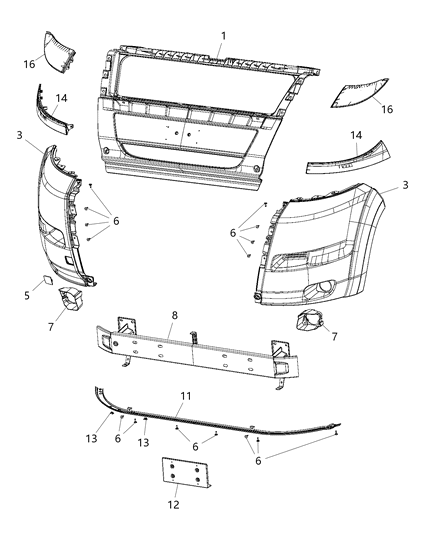 1
16
14
16
3
14
3
6
6
5
7
8
7
11
13
6
13
6
6
12