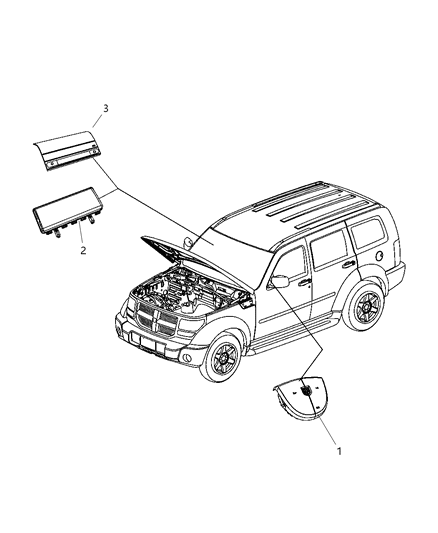 3

2

1