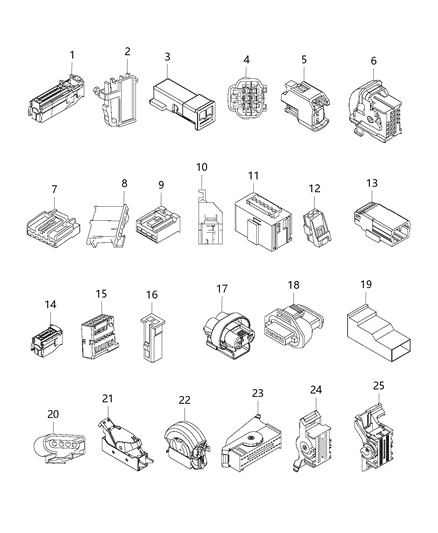 1
2
3
4
5
6
7
8
9
10
11
12
13
14
15
16
17
18
19
20
21
22
23
24
25