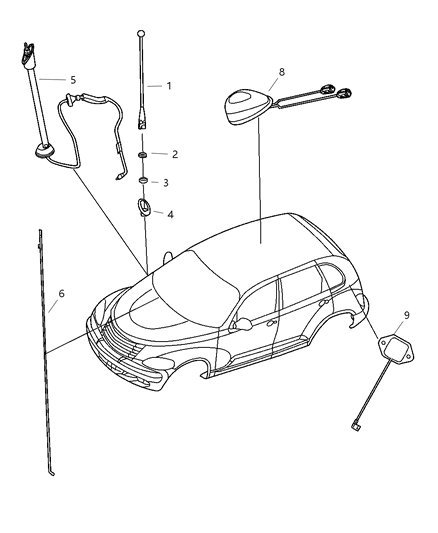 5
1
8
2
3
4
6
9