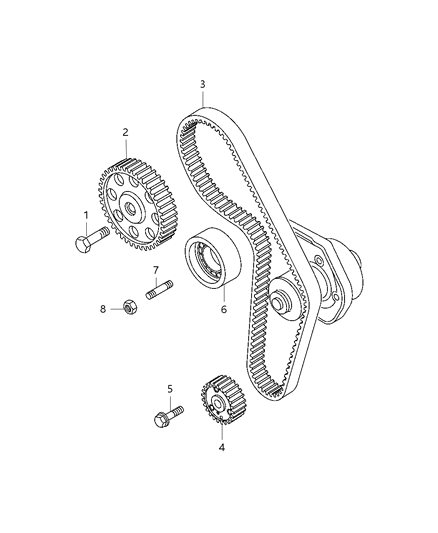 3

2

1

7

8

6

5

4