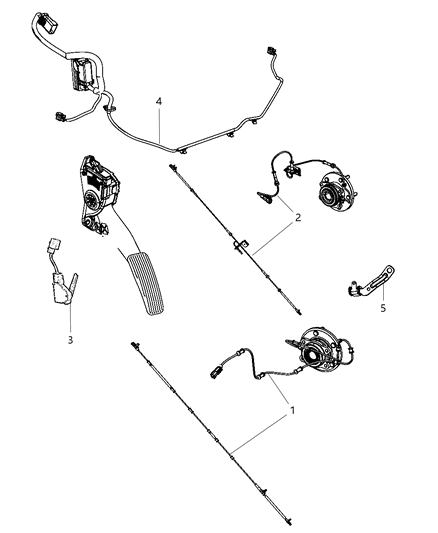 4
2
5
3
1