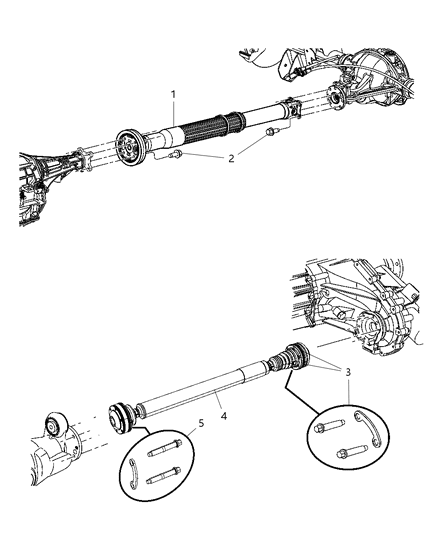 1
2
3
4
5