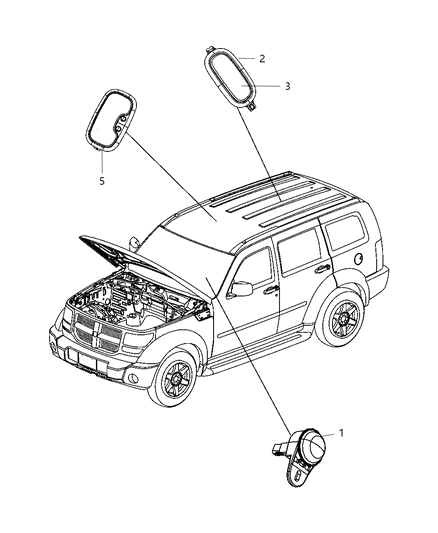 2
3
5
1