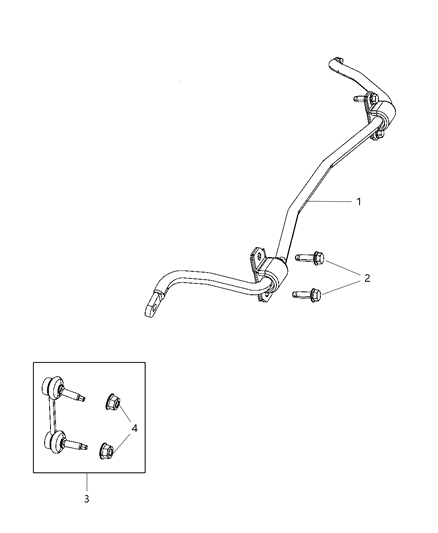 1
2
4
3