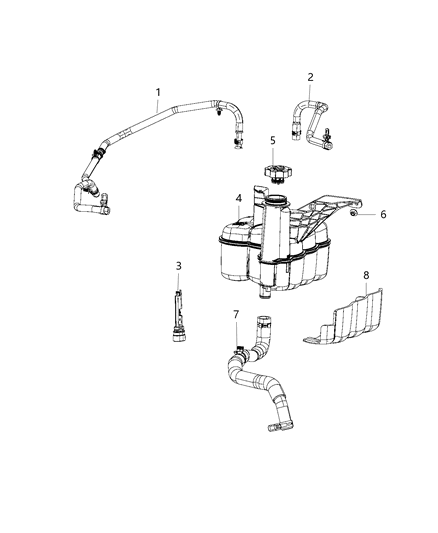 1
2
5
4
6
3
8
7