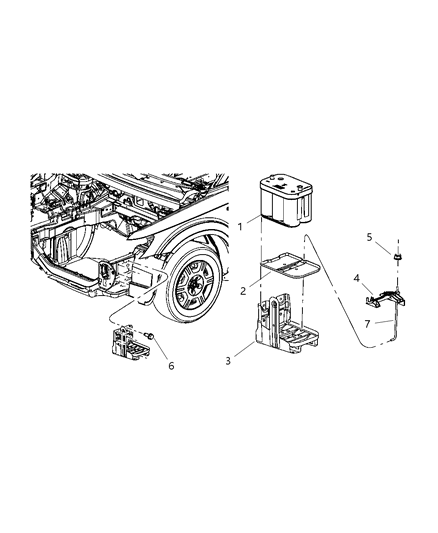 1
2
3
4
5
6
7