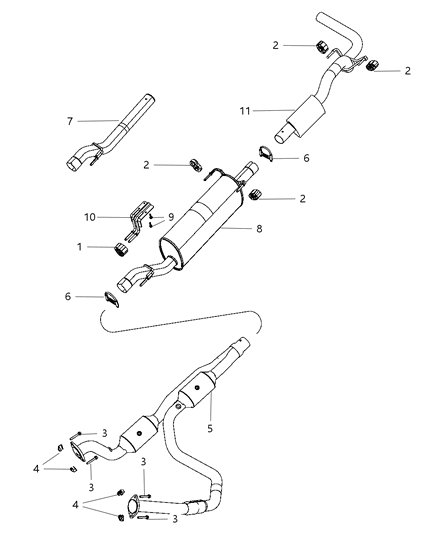 2
2
11
7
2
6
2
10
9
8
1
6
5
3
4
3
3
4
3