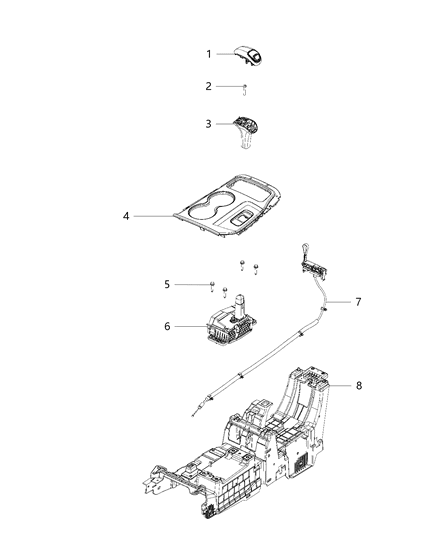 1
2
3
4
5
6
7
8