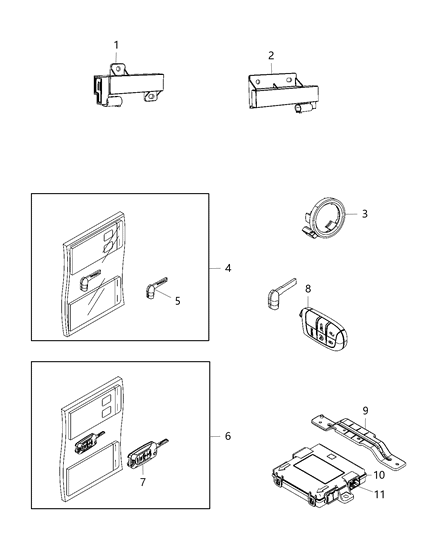 1
2
3
4
5
8
6
7
9
10
11