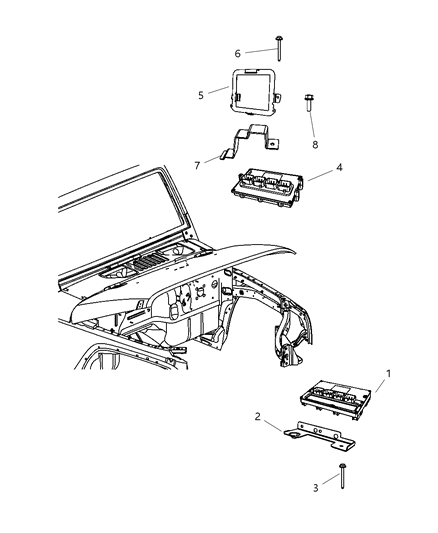 6
5
8
7
4
1
2
3