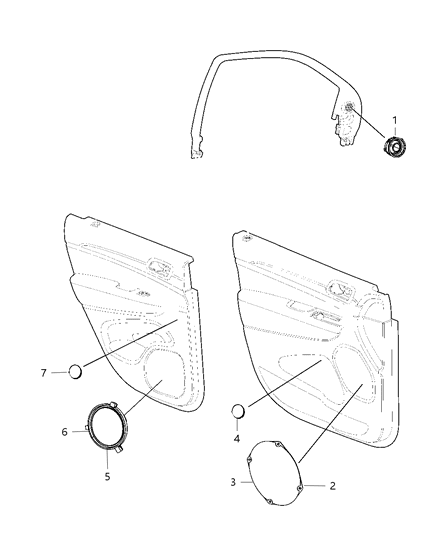 1

7

6

5

4

3

2