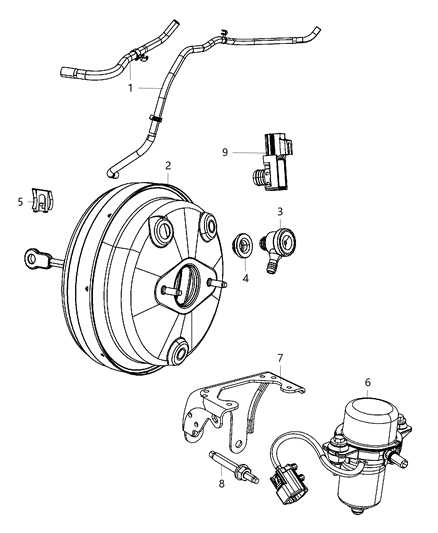 1
9
2
5
3
4
7
6
8