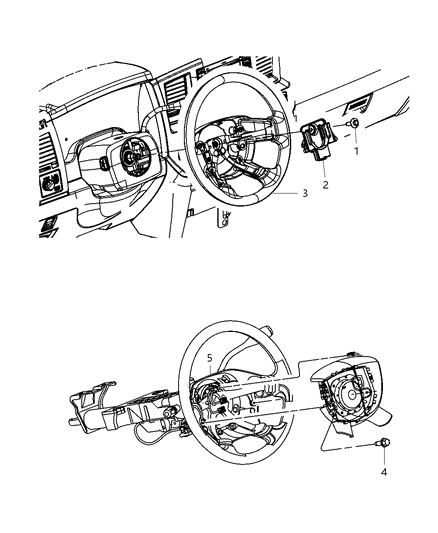 1
2
3
5
4