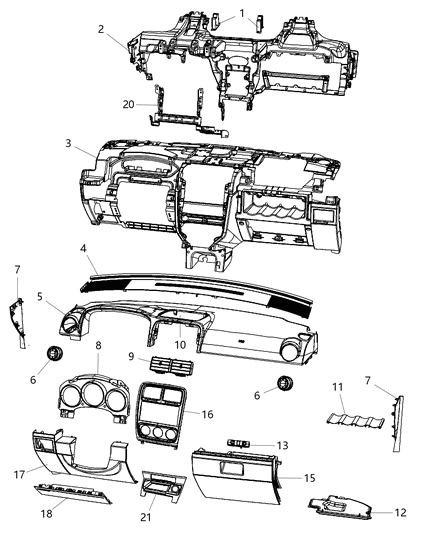 1
2
20
3
4
7
5
10
6
8
9
6
11
7
16
13
17
15
18
21
12