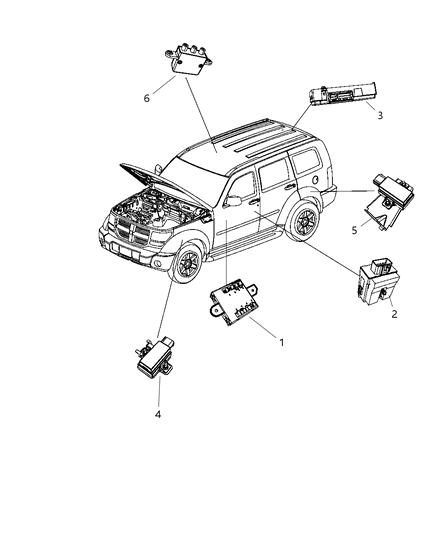 6
3
5
2
1
4