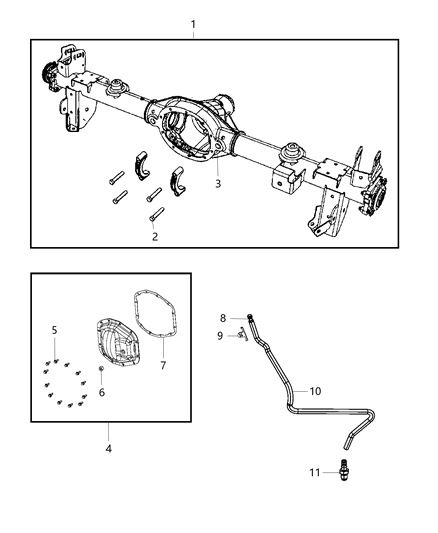 1

3

2

5

6

7

4

8

9

10

11