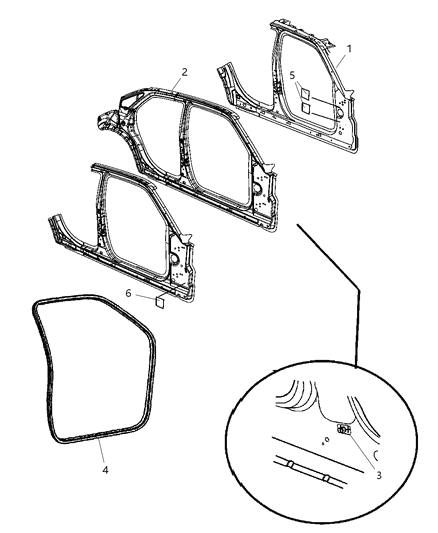 1
2
5
6
4
3