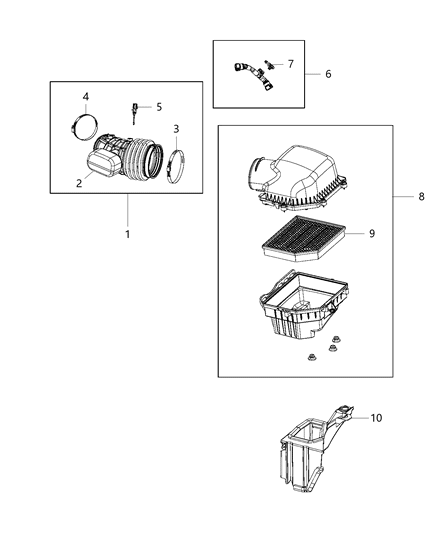 7
6
4
5
3
2
1
8
9
10