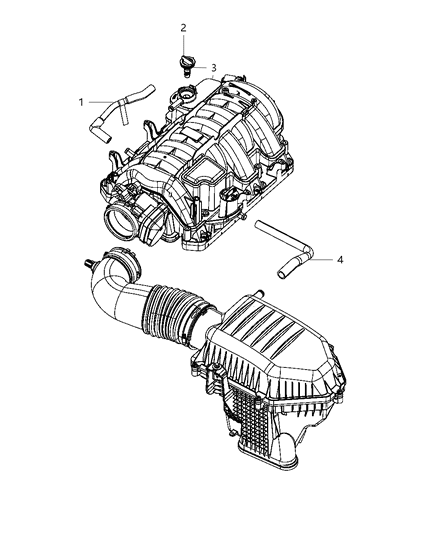 2
3
1
4