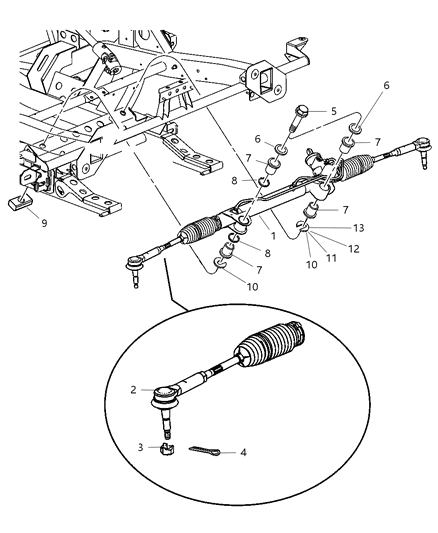 6
5
6
7
7
8
9
7
13
1
12
8
11
10
7
10
2
3
4