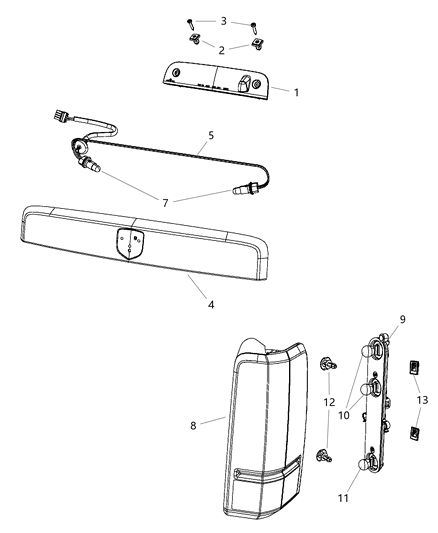 3
2
1
5
7
4
9
12
10
13
8
11