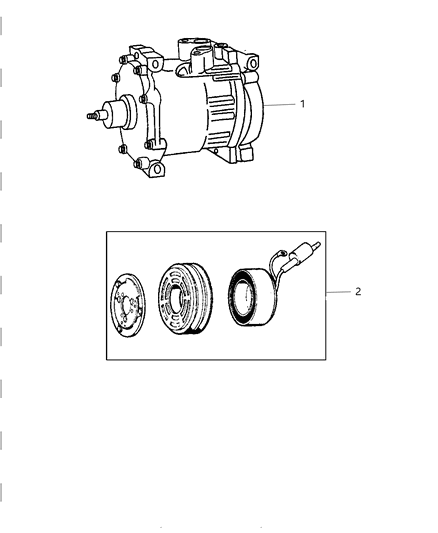 1

2