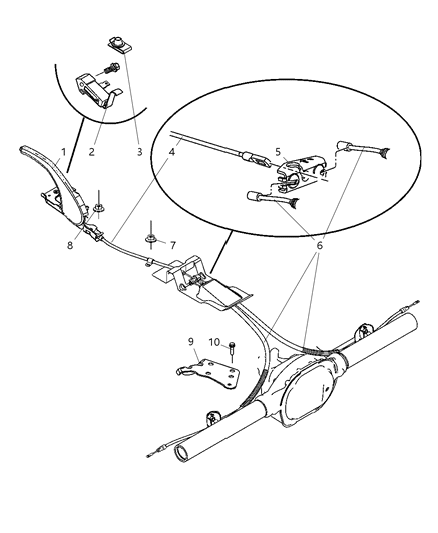 1
2
3
4
5
6
7
8
9
10