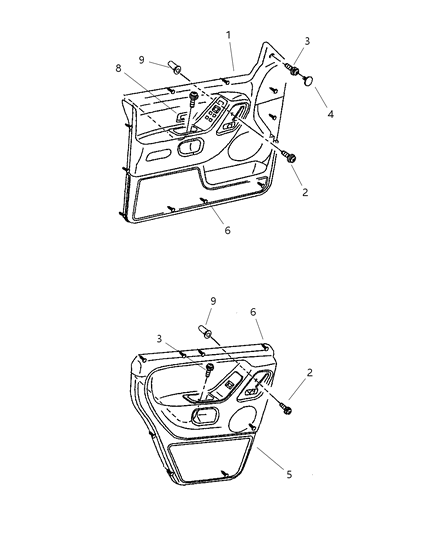 1
3
9
8
4
2
6
9
6
3
2
5