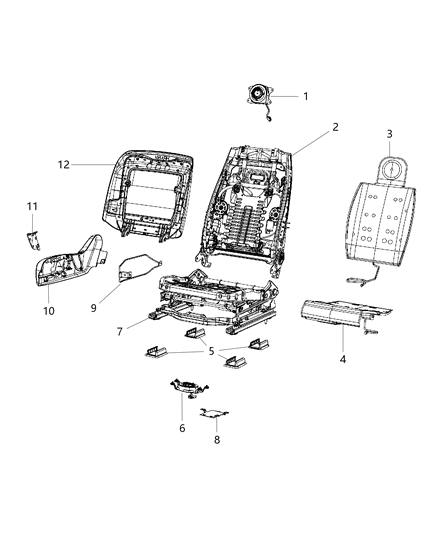 1
2
3
12
11
10
9
7
5
4
6
8