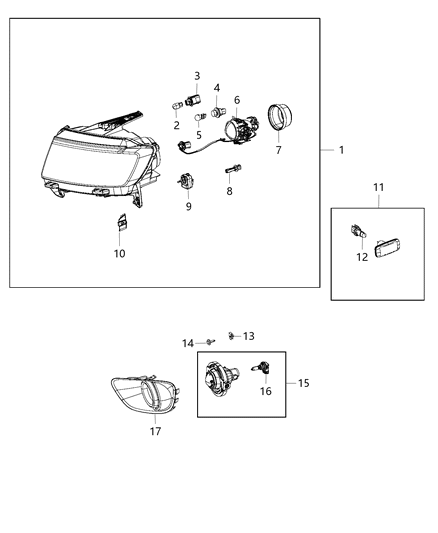 3
4
6
2
5
7
1
8
9
10
11
12
14
13
15
16
17