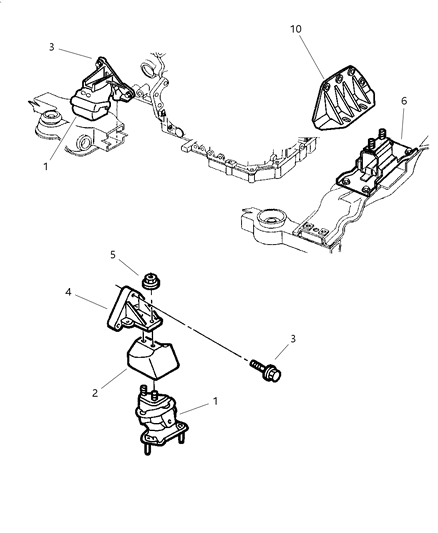 3
10
6
1
5
4
3
2
1