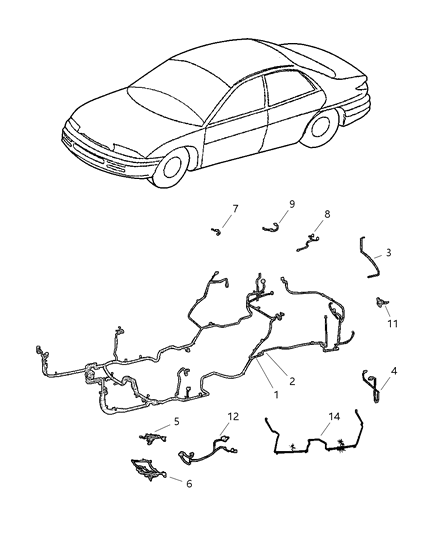 7
9
8
3
11
2
1
4
5
12
14
6