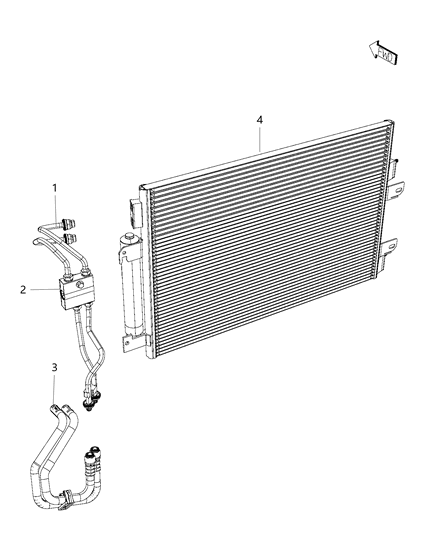 FWD

4

1

2

3