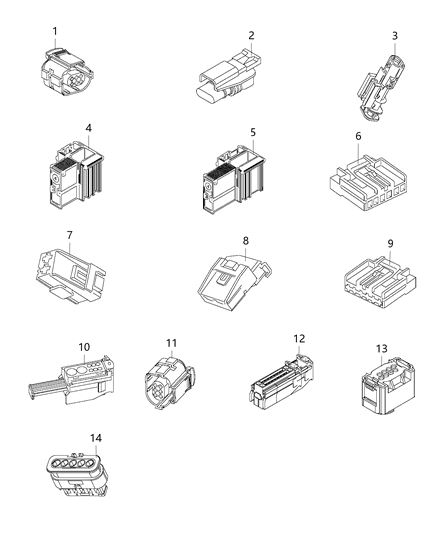 1
2
3
4
5
6
7
8
9
10
11
12
13
14