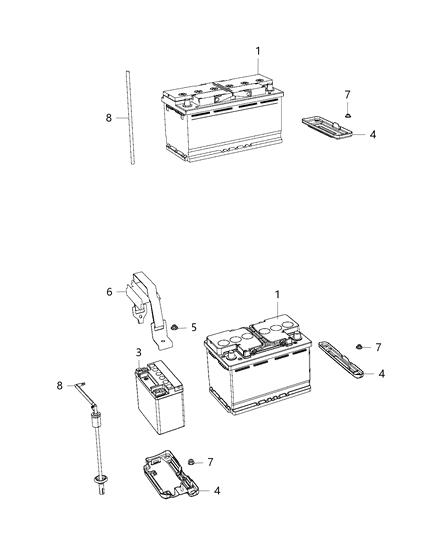 1
7
8
4
6
1
5
7
3
4
8
7
4