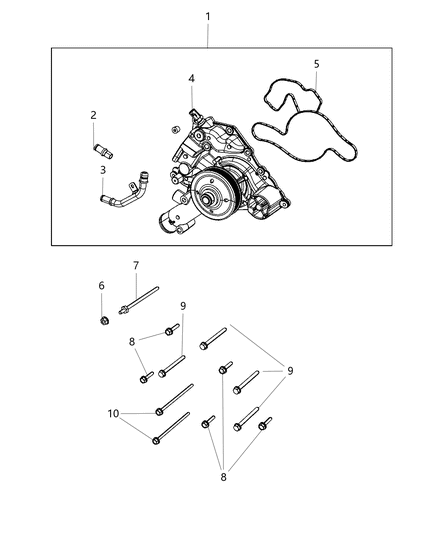 1
5
4
2
3
7
6
9
8
9
10
8