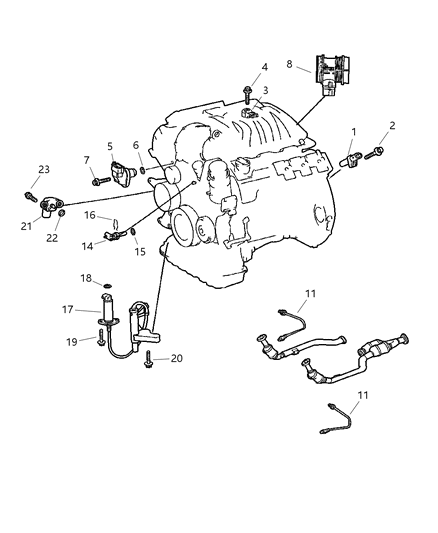 4
8
3
1
2
5
6
7
23
21
22
16
14
15
18
17
19
20
11
11