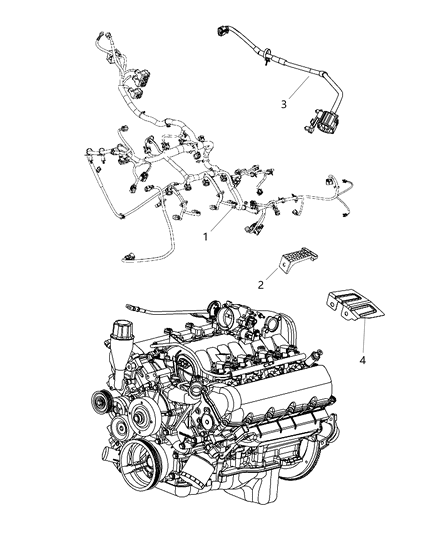 3
1
2
4