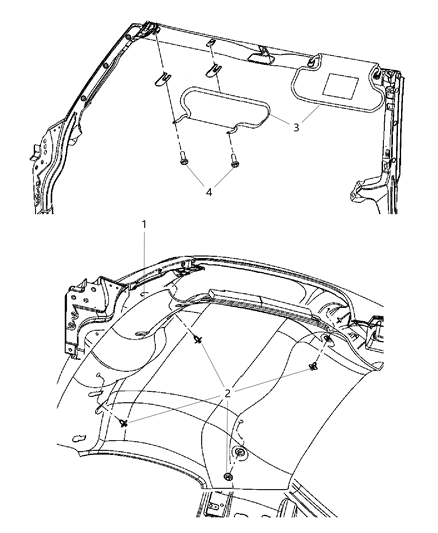 3
4
1
2