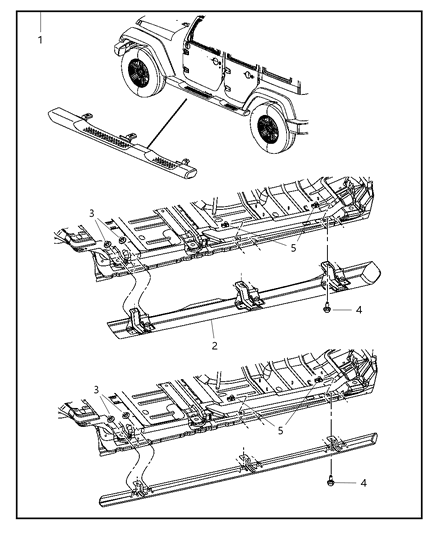 1
3
5
4
2
3
5
4