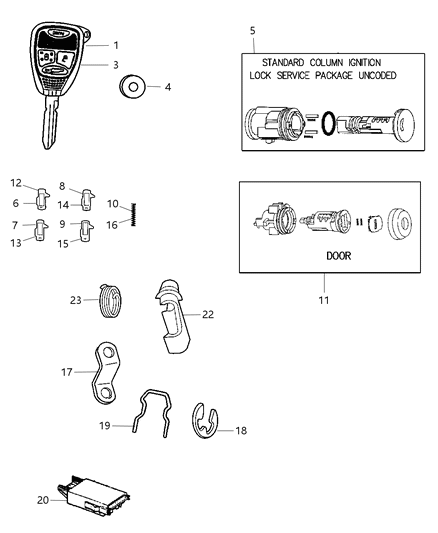 1
3
4
5
STANDARD COLUMN IGNITION LOCK SERVICE PACKAGE UNCODED
12
6
7
13
8
14
9
15
10
16
DOOR
11
23
22
17
19
18
20