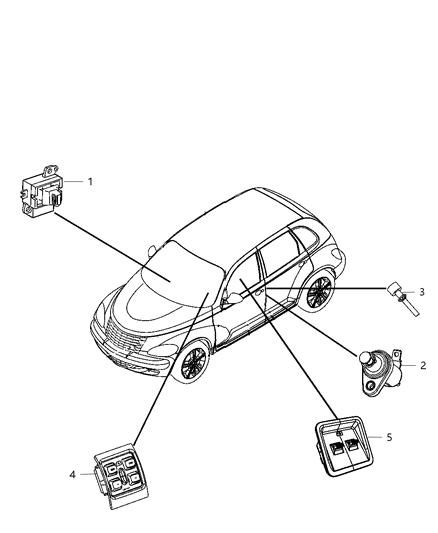 1
3
2
5
4