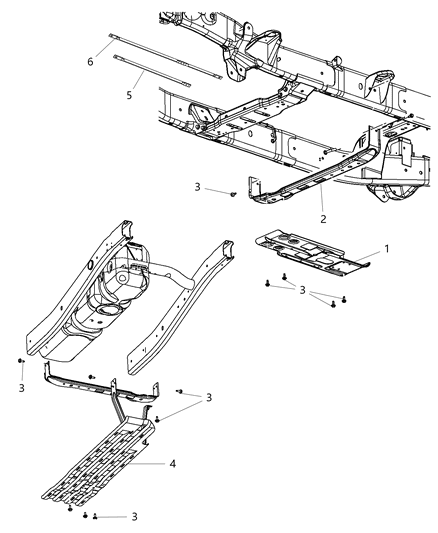 6
5
3
2
1
3
3
3
4
3